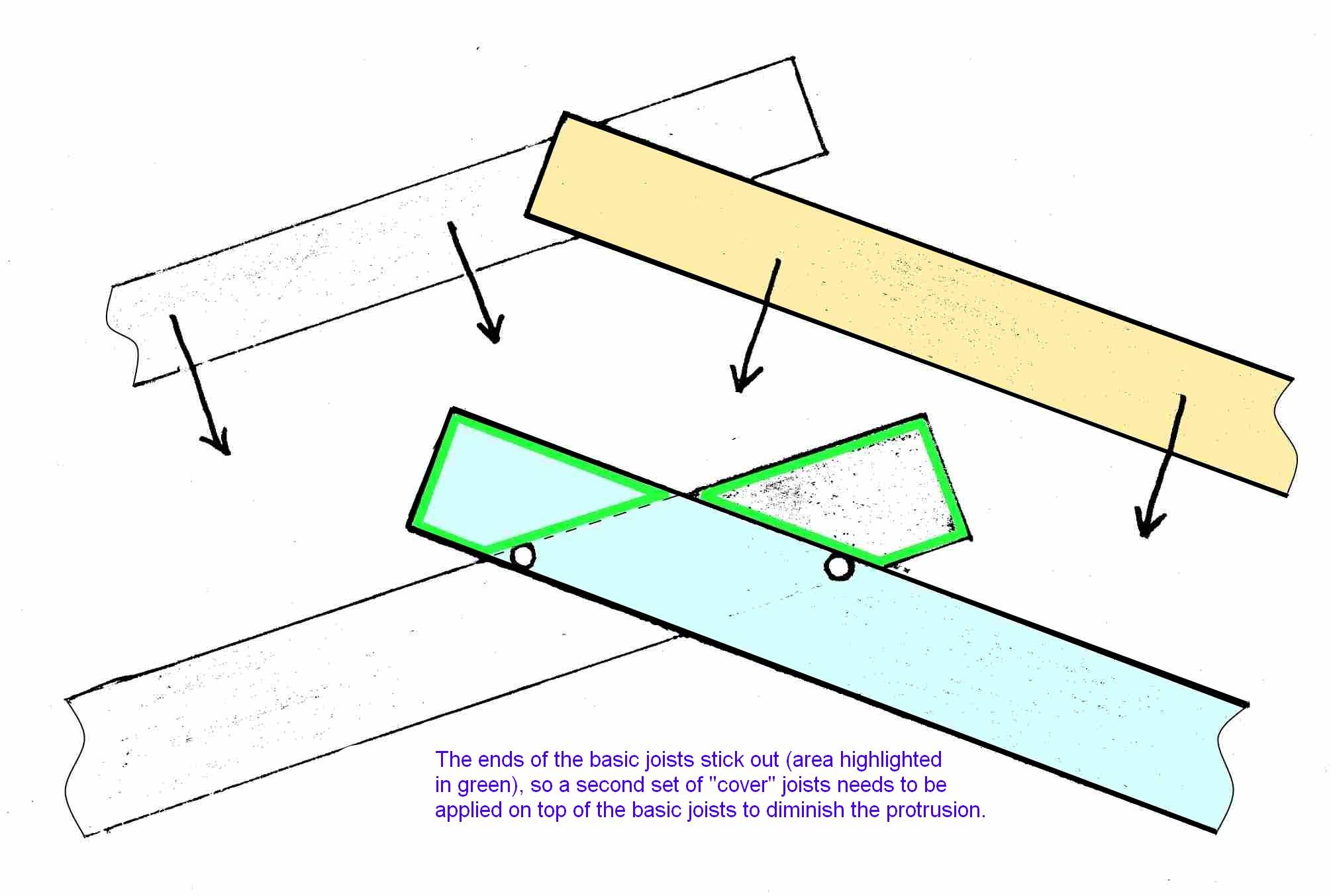 The ends of the basic joists stick out (area highlighted in green), so a second set of "cover" joists needs to be applied on top of the basic joists to diminish the protrusion.